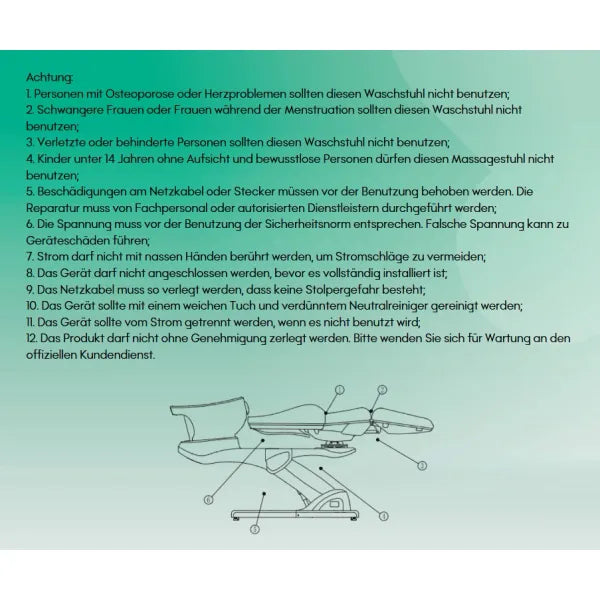 Achtung:
1. Personen mit Osteoporose oder Herzproblemen sollten diesen Waschstuhl nicht benutzen;
2. Schwangere Frauen oder Frauen während der Menstruation sollten diesen Waschstuhl nicht benutzen;
3. Verletzte oder behinderte Personen sollten diesen Waschstuhl nicht benutzen;
4. Kinder unter 14 Jahren ohne Aufsicht und bewusstlose Personen dürfen diesen Massagestuhl nicht benutzen;
5. Beschädigungen am Netzkabel oder Stecker müssen vor der Benutzung behoben werden. Die Reparatur muss von Fachpersonal oder autorisierten Dienstleistern durchgeführt werden;
6. Die Spannung muss vor der Benutzung der Sicherheitsnorm entsprechen. Falsche Spannung kann zu Geräteschäden führen;
7. Strom darf nicht mit nassen Händen berührt werden, um Stromschläge zu vermeiden;
8. Das Gerät darf nicht angeschlossen werden, bevor es vollständig installiert ist;
9. Das Netzkabel muss so verlegt werden, dass keine Stolpergefahr besteht;
10. Das Gerät sollte mit einem weichen Tuch und verdünntem Neutralreiniger gereinigt werden;
11. Das Gerät sollte vom Strom getrennt werden, wenn es nicht benutzt wird;
12. Das Produkt darf nicht ohne Genehmigung zerlegt werden. Bitte wenden Sie sich für Wartung an den offiziellen Kundendienst.

①
②
③
④
⑤
⑥