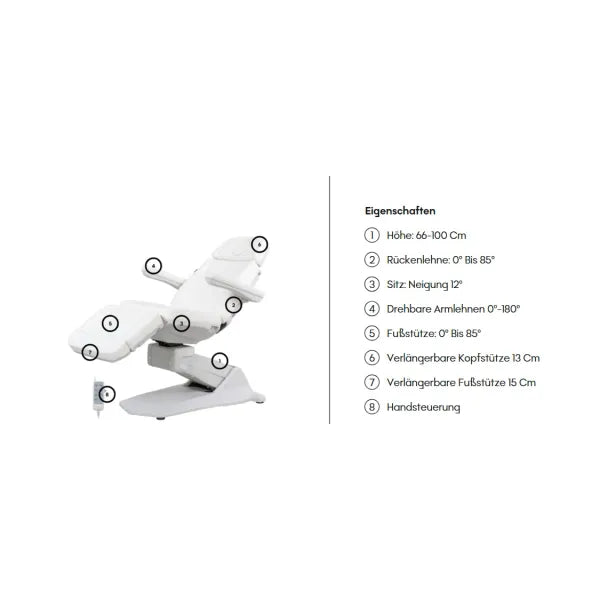 6
4
2
5
3
7
1
8

Eigenschaften

1 Höhe: 66-100 Cm

2 Rückenlehne: 0° Bis 85°

3 Sitz: Neigung 12°

4 Drehbare Armlehnen 0°-180°

5 Fußstütze: 0° Bis 85°

6 Verlängerbare Kopfstütze 13 Cm

7 Verlängerbare Fußstütze 15 Cm

8 Handsteuerung