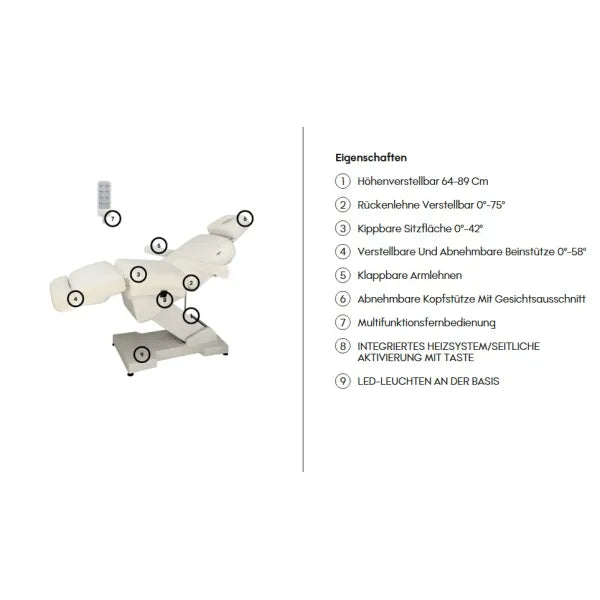 7
6
5
3
2
4
8
1
9

Eigenschaften

1 Höhenverstellbar 64-89 Cm

2 Rückenlehne Verstellbar 0°-75°

3 Kippbare Sitzfläche 0°-42°

4 Verstellbare Und Abnehmbare Beinstütze 0°-58°

5 Klappbare Armlehnen

6 Abnehmbare Kopfstütze Mit Gesichtsausschnitt

7 Multifunktionsfernbedienung

8 INTEGRIERTES HEIZSYSTEM/SEITLICHE AKTIVIERUNG MIT TASTE

9 LED-LEUCHTEN AN DER BASIS